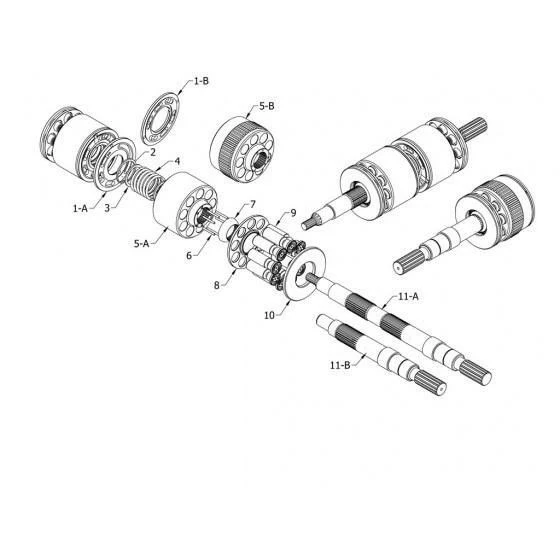 1-B
5-B
2
4
1-A
3
7
9
5-A
6
8
10
11-A
11-B